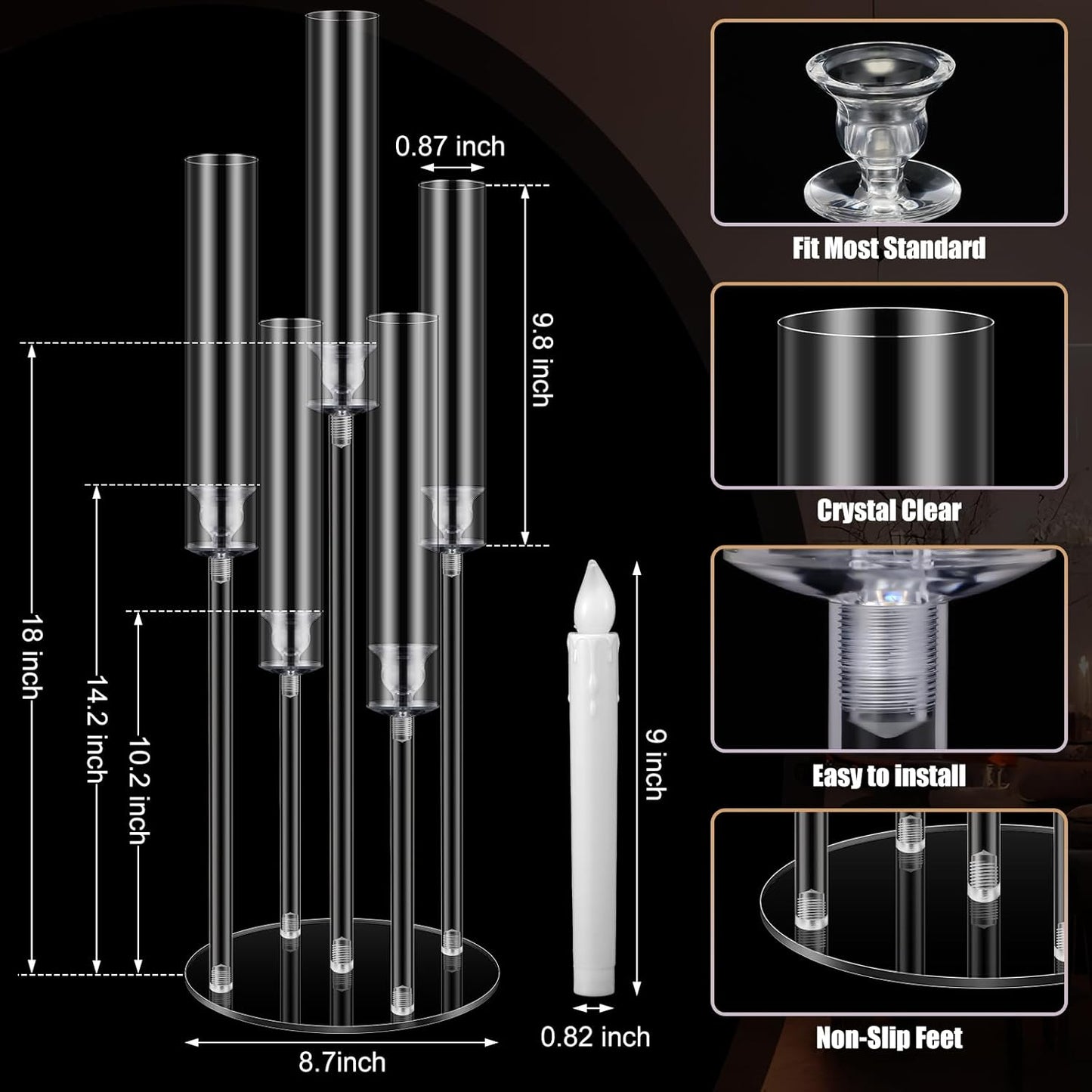 0.87 inch

9.8 inch

18 inch

14.2 inch

10.2 inch

9 inch

0.82 inch

8.7inch

Fit Most Standard

Crystal Clear

Easy to install

Non-Slip Feet